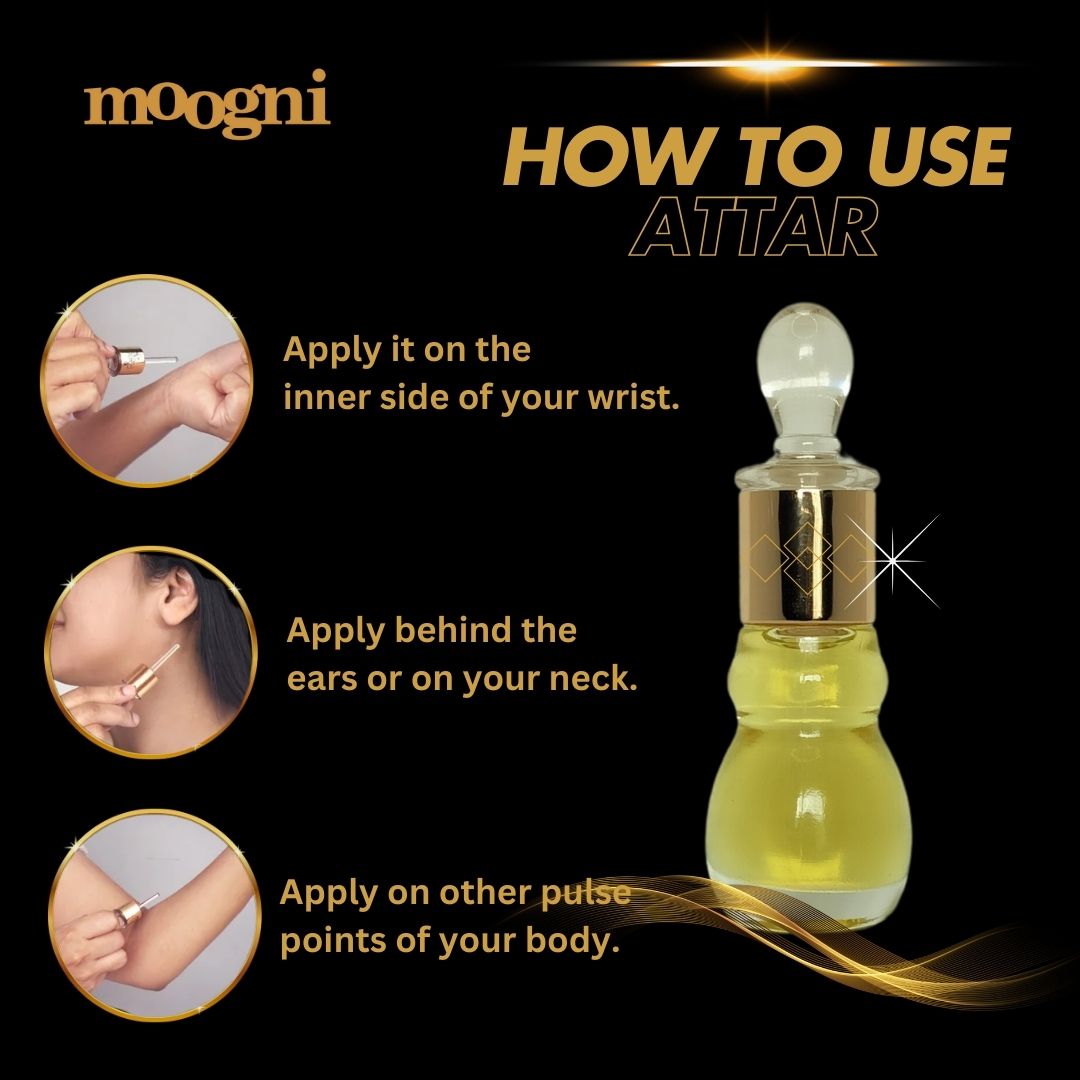 moogni

HOW TO USE
ATTAR

Apply it on the inner side of your wrist.

Apply behind the ears or on your neck.

Apply on other pulse points of your body.